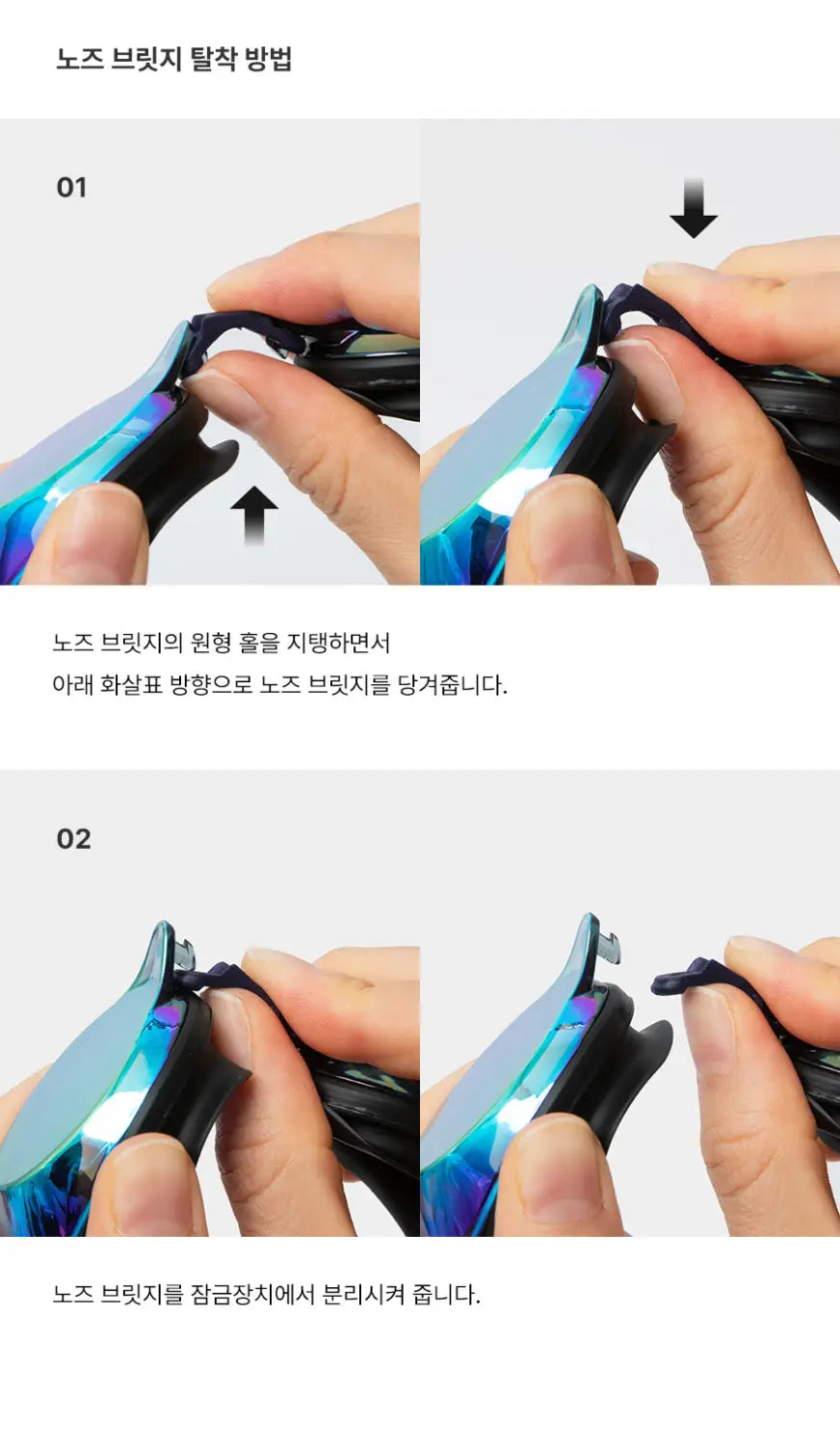 노즈 브릿지 탈착 방법

01

노즈 브릿지의 원형 홀을 지탱하면서
아래 화살표 방향으로 노즈 브릿지를 당겨줍니다.

02

노즈 브릿지를 잠금장치에서 분리시켜 줍니다.