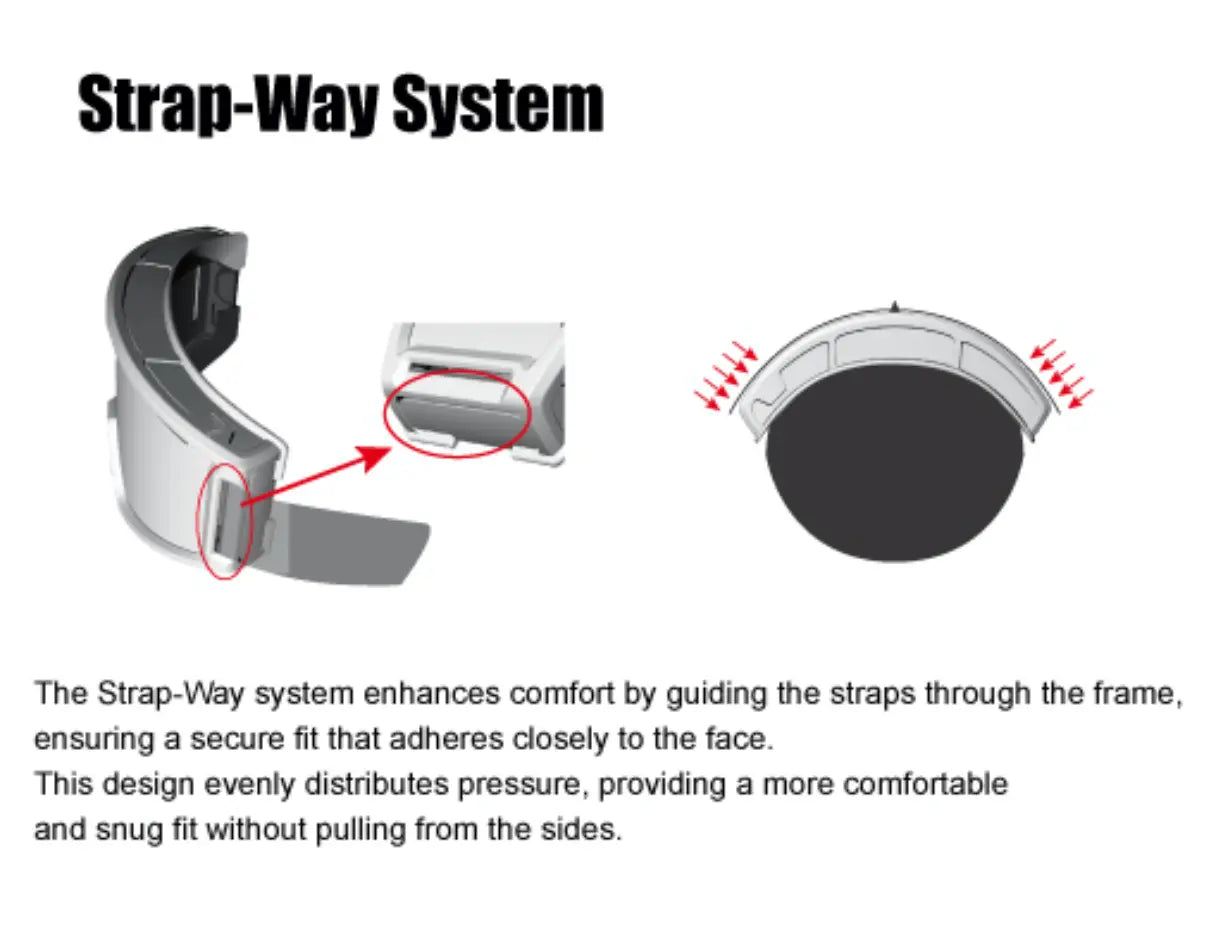 Strap-Way System

The Strap-Way system enhances comfort by guiding the straps through the frame, ensuring a secure fit that adheres closely to the face.
This design evenly distributes pressure, providing a more comfortable and snug fit without pulling from the sides.