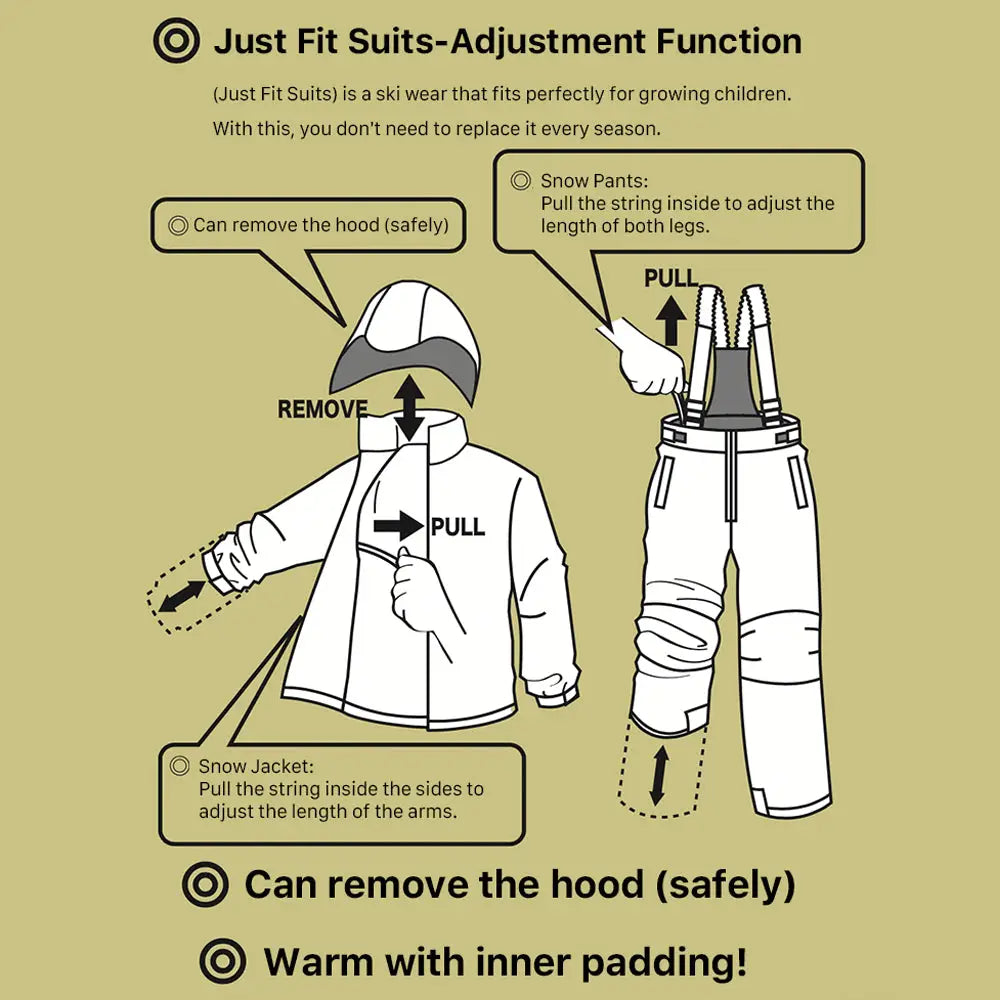 ◎ Just Fit Suits-Adjustment Function

(Just Fit Suits) is a ski wear that fits perfectly for growing children.
With this, you don't need to replace it every season.

◎ Can remove the hood (safely)

◎ Snow Pants:
Pull the string inside to adjust the length of both legs.

PULL

REMOVE

PULL

◎ Snow Jacket:
Pull the string inside the sides to adjust the length of the arms.

◎ Can remove the hood (safely)

◎ Warm with inner padding!